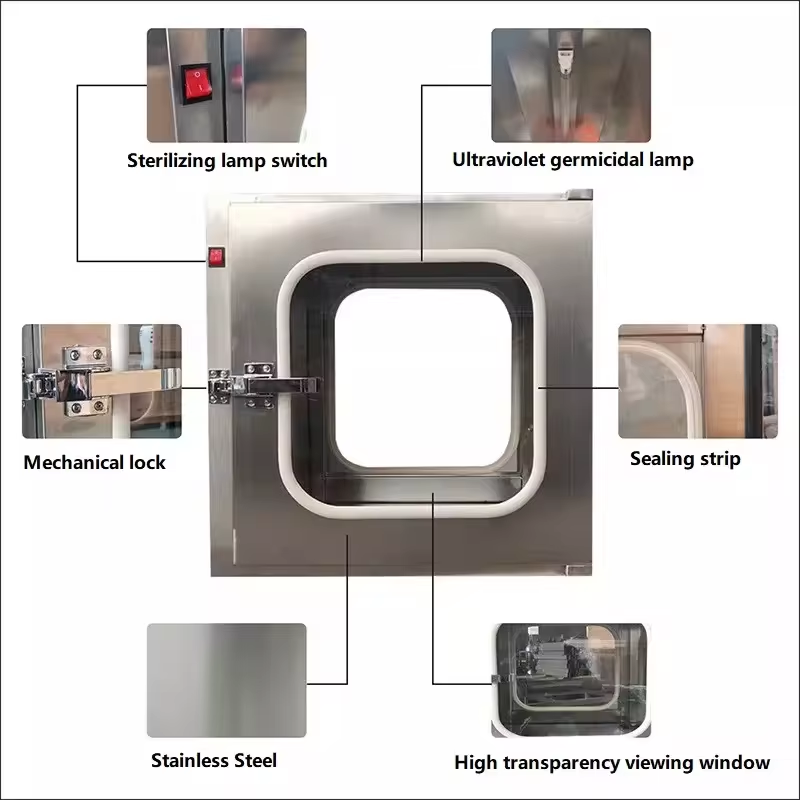 Sterilizing lamp switch

Ultraviolet germicidal lamp

Mechanical lock

Sealing strip

Stainless Steel

High transparency viewing window